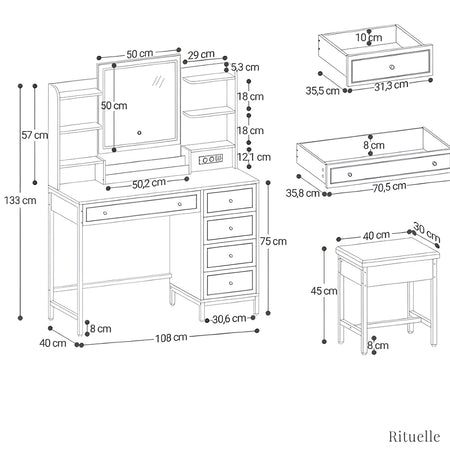 50 cm
29 cm
5,3 cm
18 cm
18 cm
12,1 cm
50 cm
57 cm
133 cm
50,2 cm
75 cm
30,6 cm
8 cm
40 cm
108 cm
10 cm
35,5 cm
31,3 cm
8 cm
35,8 cm
70,5 cm
40 cm
30 cm
45 cm
8 cm
Rituelle